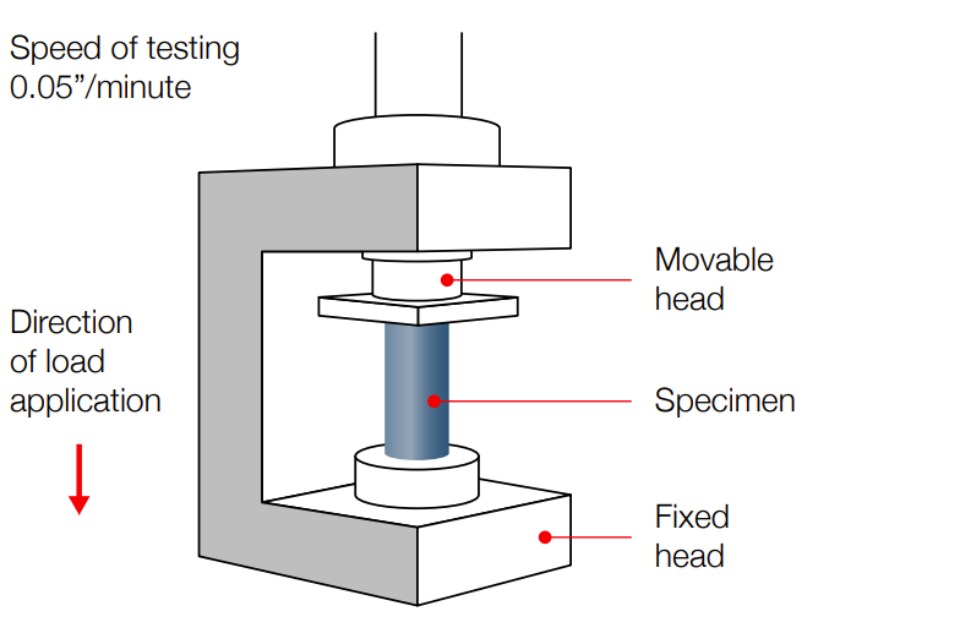 Speed of testing
0.05"/minute

Direction of load application

Movable head

Specimen

Fixed head